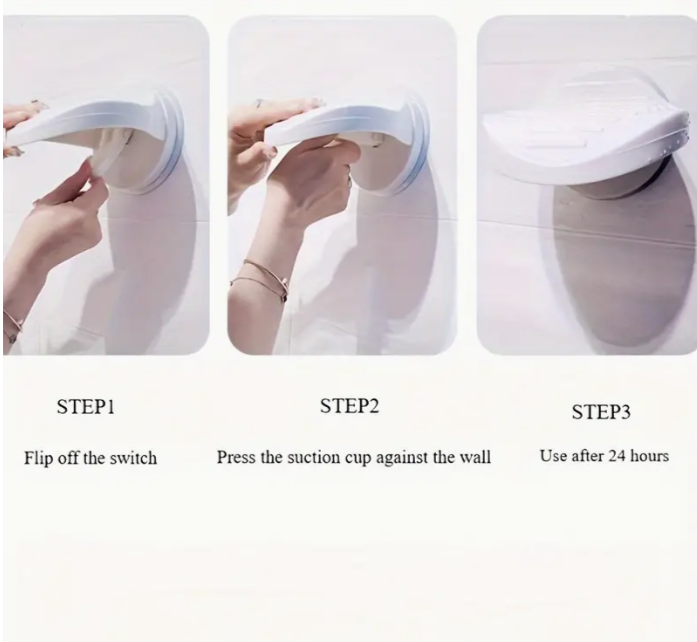 STEP1

Flip off the switch

STEP2

Press the suction cup against the wall

STEP3

Use after 24 hours