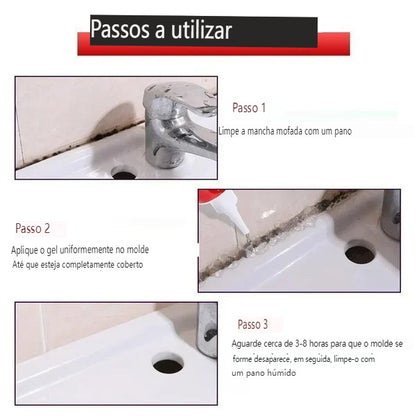 Passos a utilizar

Passo 1

Limpe a mancha mofada com um pano

Passo 2

Aplique o gel uniformemente no molde
Até que esteja completamente coberto

Passo 3

Aguarde cerca de 3-8 horas para que o molde se forme desaparece, em seguida, limpe-o com um pano húmido